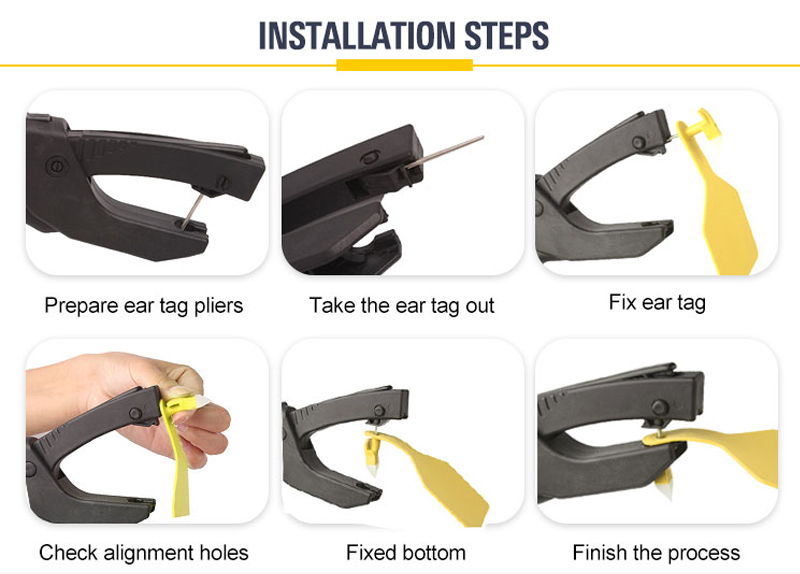 INSTALLATION STEPS

Prepare ear tag pliers

Take the ear tag out

Fix ear tag

Check alignment holes

Fixed bottom

Finish the process